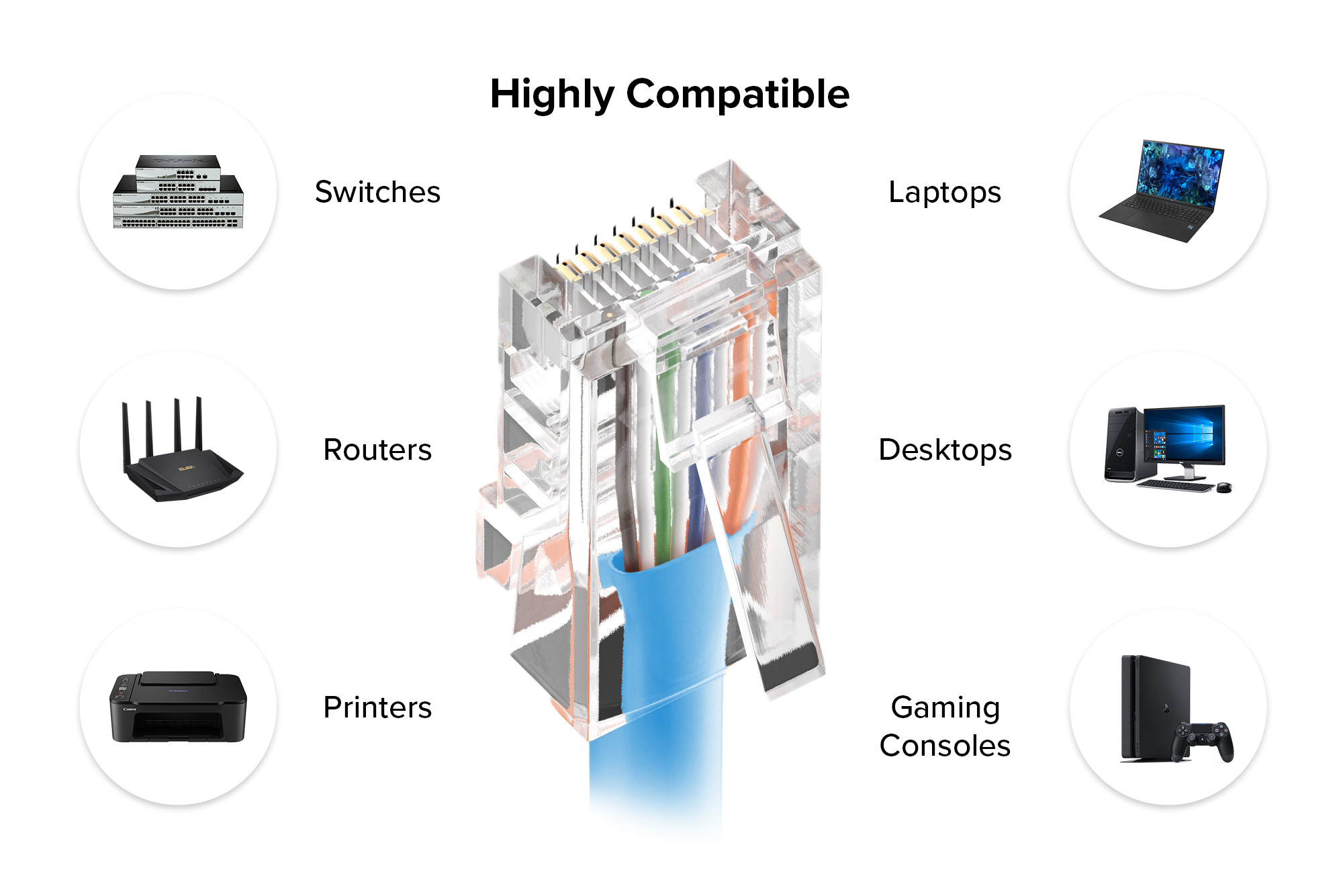 Highly Compatible

Switches

Routers

Printers

Laptops

Desktops

Gaming Consoles