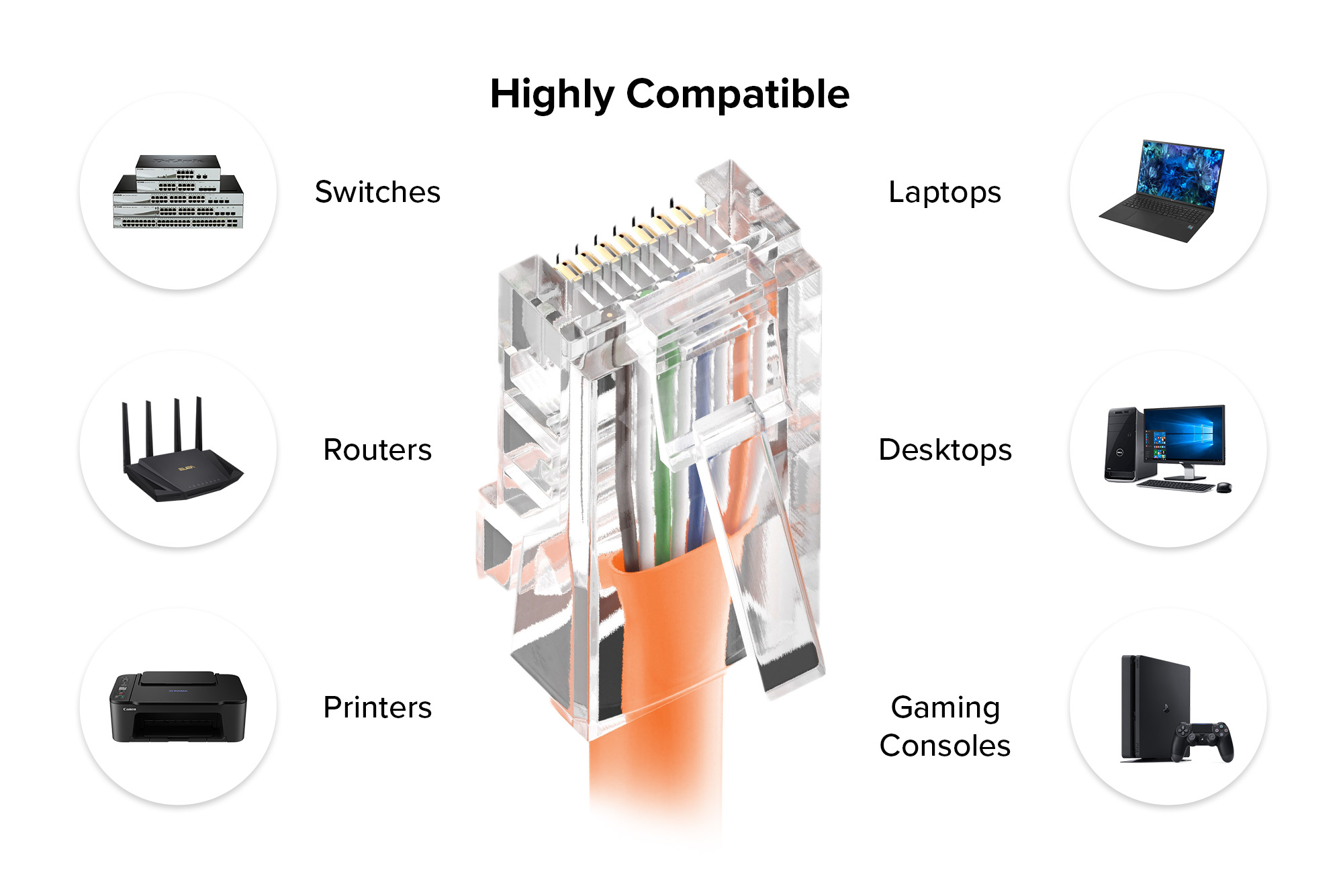 Highly Compatible

Switches

Routers

Printers

Laptops

Desktops

Gaming Consoles